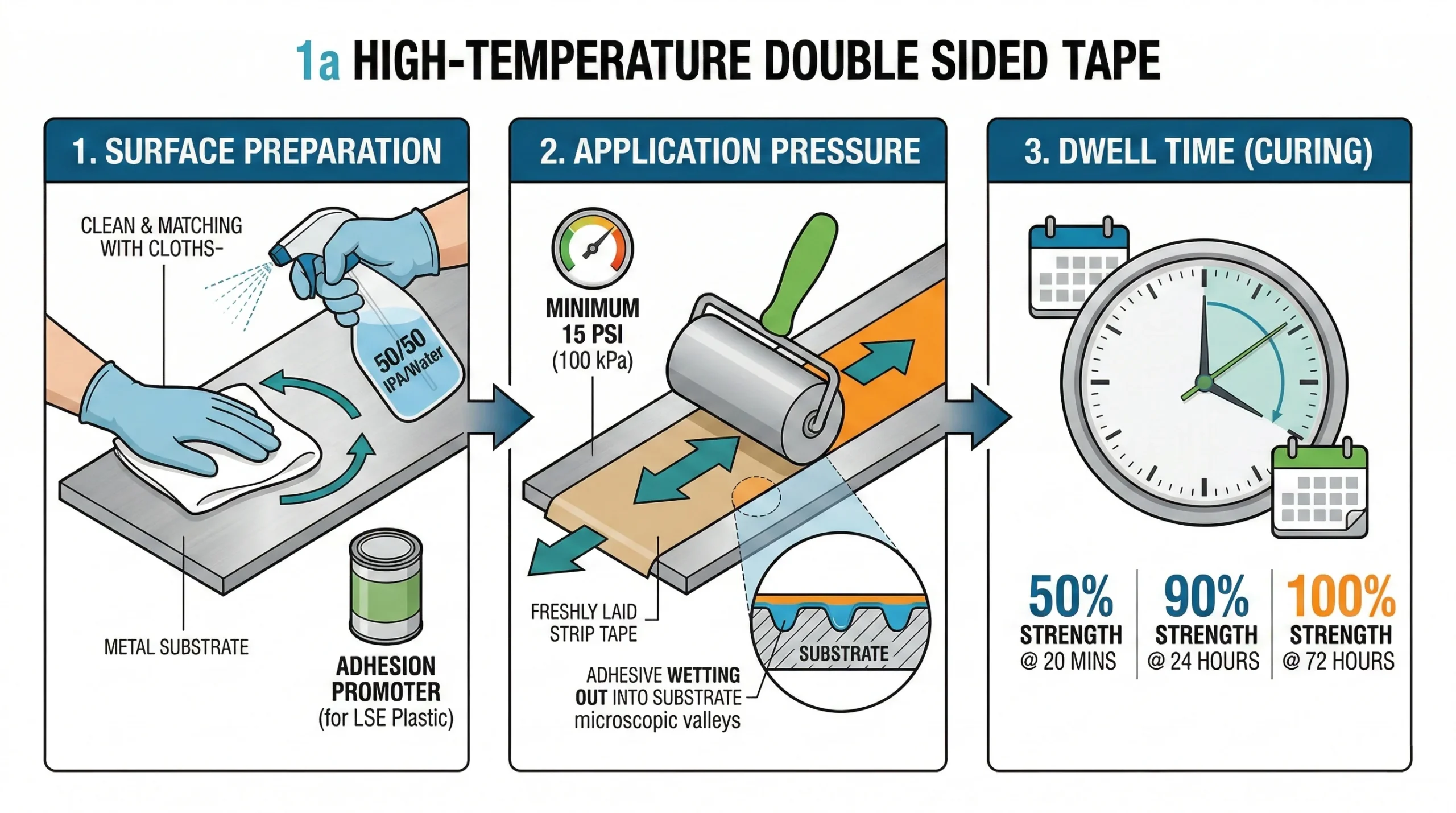 1a HIGH-TEMPERATURE DOUBLE SIDED TAPE

1. SURFACE PREPARATION

CLEAN & MATCHING WITH CLOTHS-

50/50 IPA/Water

METAL SUBSTRATE

ADHESION PROMOTER (for LSE Plastic)

2. APPLICATION PRESSURE

MINIMUM 15 PSI (100 kPa)

FRESHLY LAID STRIP TAPE

SUBSTRATE

ADHESIVE WETTING OUT INTO SUBSTRATE microscopic valleys

3. DWELL TIME (CURING)

50% STRENGTH @ 20 MINS

90% STRENGTH @ 24 HOURS

100% STRENGTH @ 72 HOURS